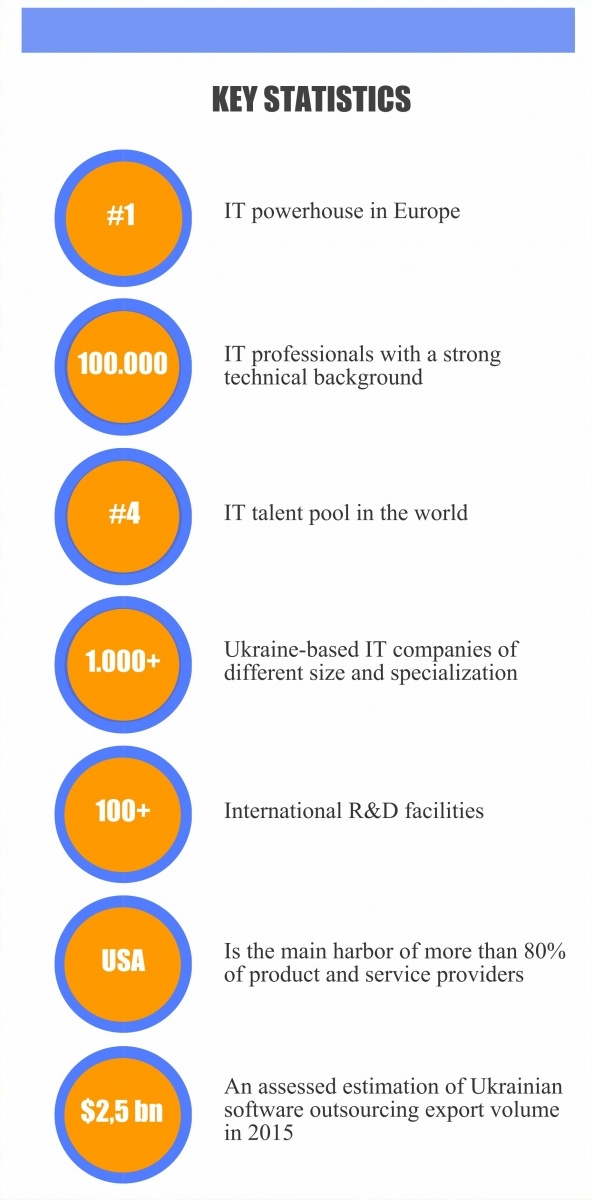 KEY STATISTICS

#1

IT powerhouse in Europe

100.000

IT professionals with a strong technical background

#4

IT talent pool in the world

1.000+

Ukraine-based IT companies of different size and specialization

100+

International R&D facilities

USA

Is the main harbor of more than 80% of product and service providers

$2,5 bn

An assessed estimation of Ukrainian software outsourcing export volume in 2015